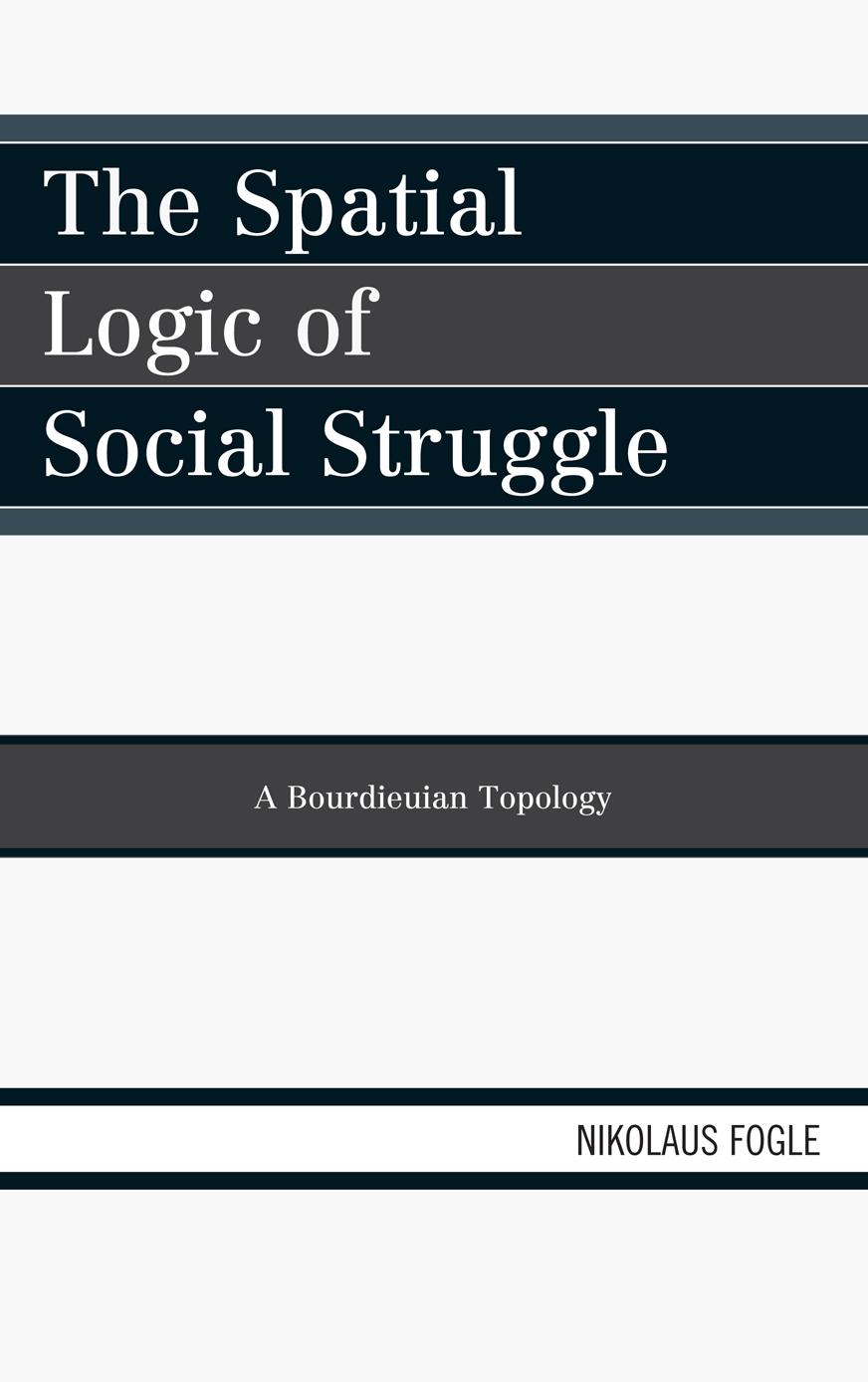 The Spatial
Logic of
Social Struggle

A Bourdieuian Topology

NIKOLAUS FOGLE